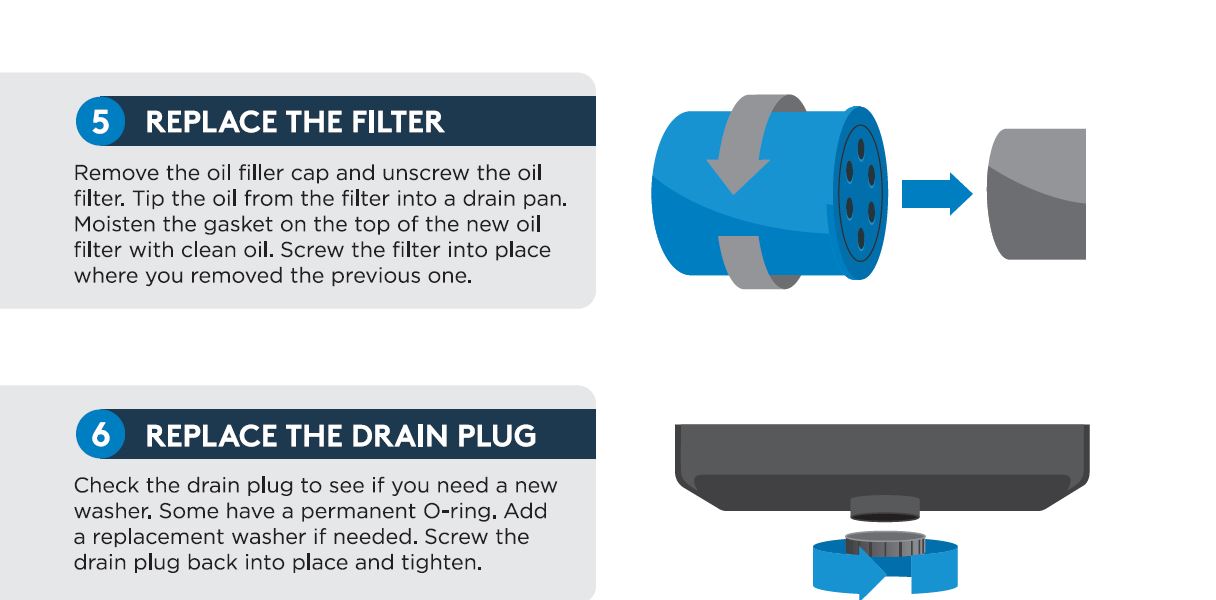 5 REPLACE THE FILTER

Remove the oil filler cap and unscrew the oil filter. Tip the oil from the filter into a drain pan. Moisten the gasket on the top of the new oil filter with clean oil. Screw the filter into place where you removed the previous one.

6 REPLACE THE DRAIN PLUG

Check the drain plug to see if you need a new washer. Some have a permanent O-ring. Add a replacement washer if needed. Screw the drain plug back into place and tighten.